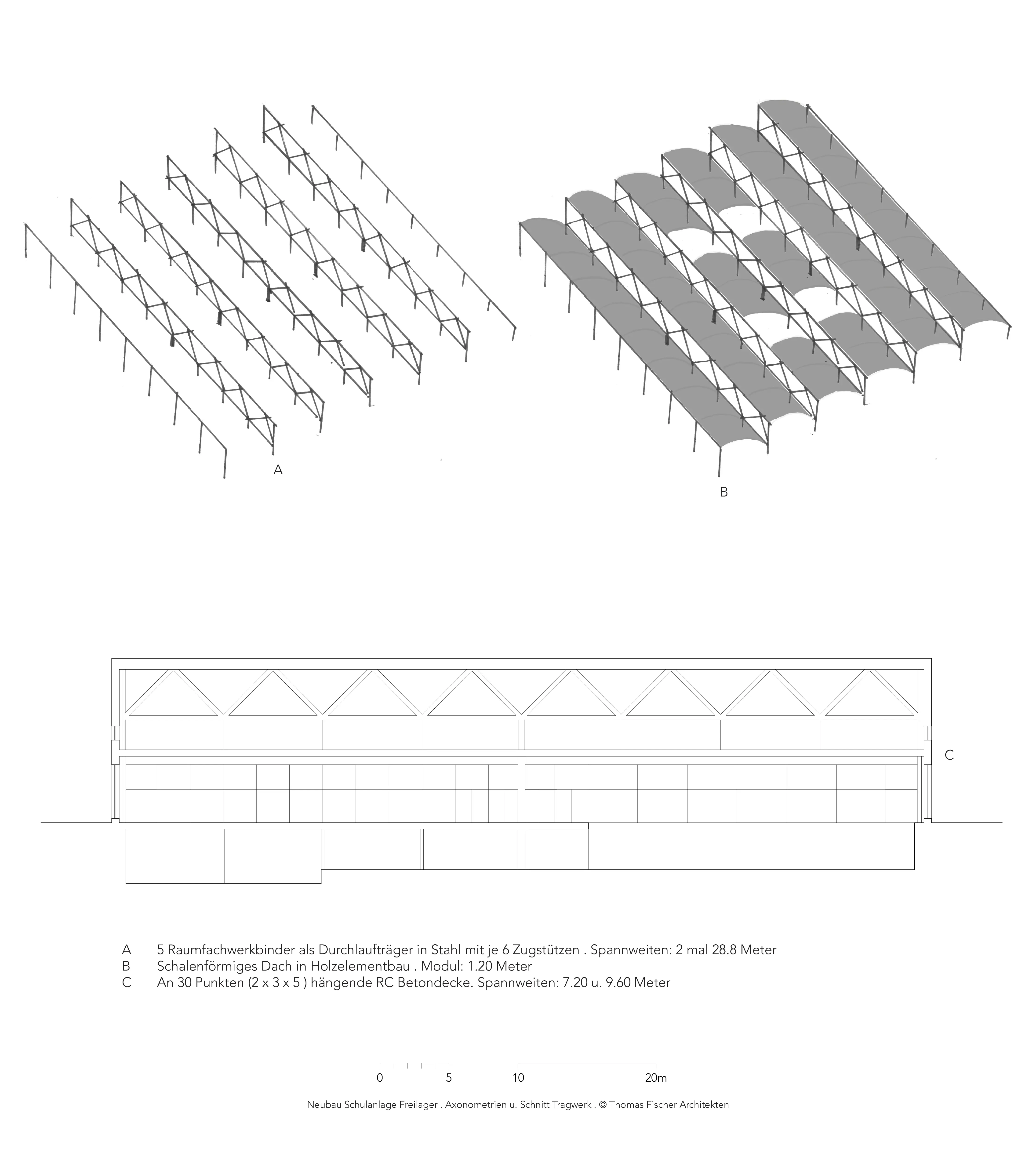 A

B

C

A 5 Raumfachwerkbinder als Durchlaufträger in Stahl mit je 6 Zugstützen . Spannweiten: 2 mal 28.8 Meter
B Schalenförmiges Dach in Holzelementbau . Modul: 1.20 Meter
C An 30 Punkten (2 x 3 x 5 ) hängende RC Betondecke. Spannweiten: 7.20 u. 9.60 Meter

0 5 10 20m

Neubau Schulanlage Freilager . Axonometrien u. Schnitt Tragwerk . © Thomas Fischer Architekten